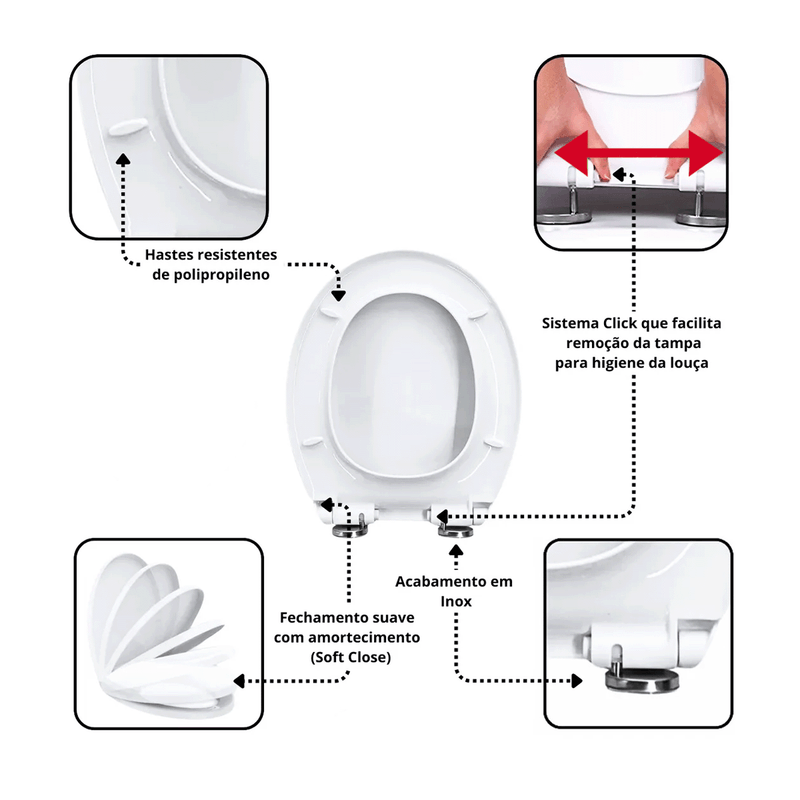 Hastes resistentes de polipropileno

Sistema Click que facilita remoção da tampa para higiene da louça

Acabamento em Inox

Fechamento suave com amortecimento (Soft Close)